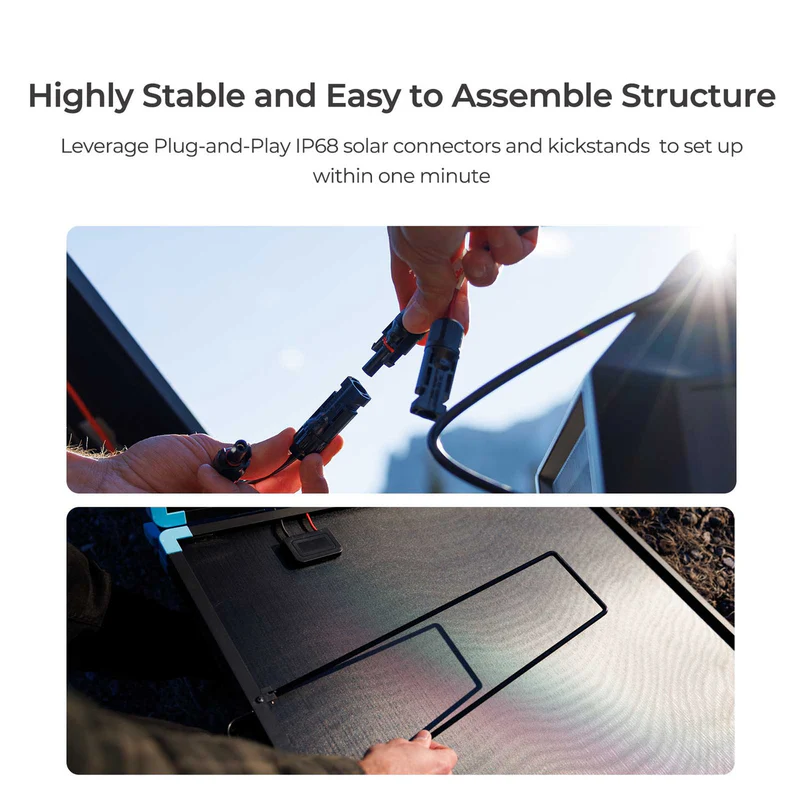 Highly Stable and Easy to Assemble Structure

Leverage Plug-and-Play IP68 solar connectors and kickstands  to set up within one minute